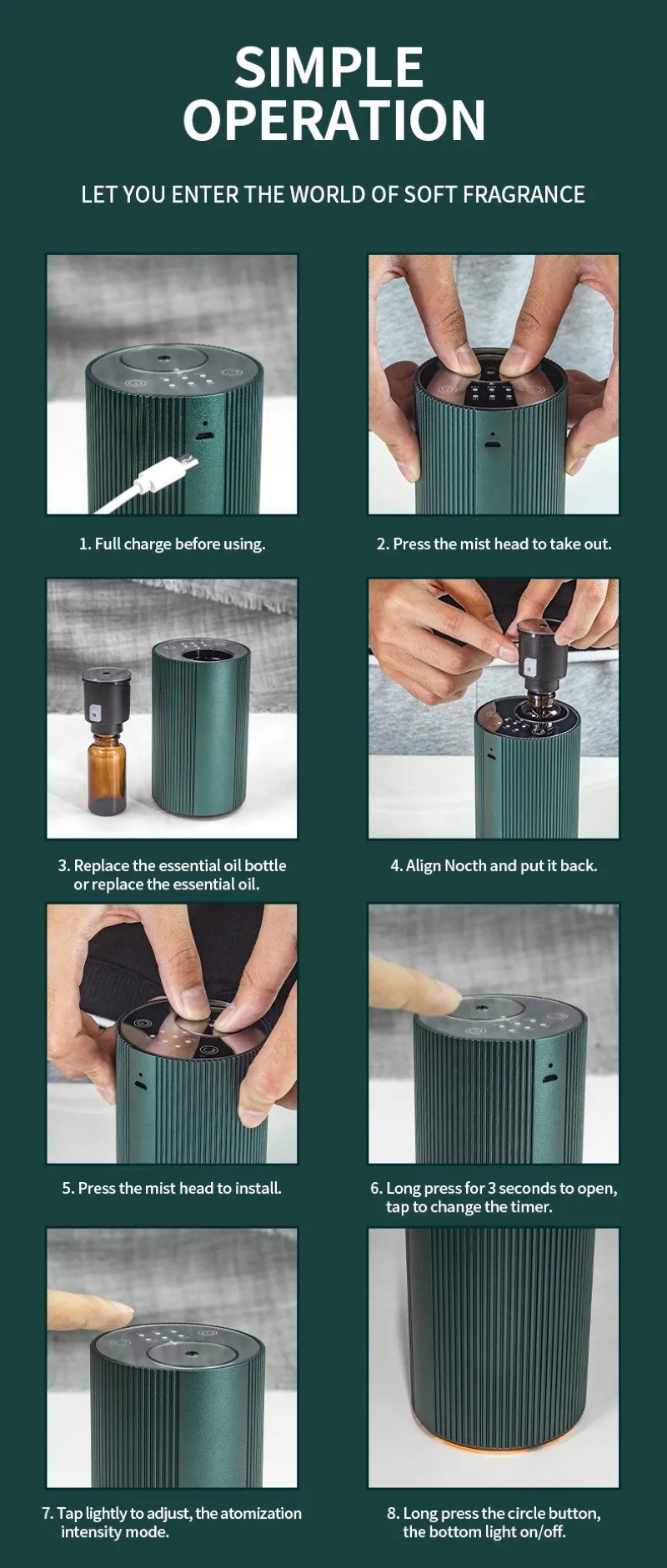 SIMPLE OPERATION

LET YOU ENTER THE WORLD OF SOFT FRAGRANCE

1. Full charge before using.

2. Press the mist head to take out.

3. Replace the essential oil bottle or replace the essential oil.

4. Align Nocth and put it back.

5. Press the mist head to install.

6. Long press for 3 seconds to open, tap to change the timer.

7. Tap lightly to adjust, the atomization intensity mode.

8. Long press the circle button, the bottom light on/off.